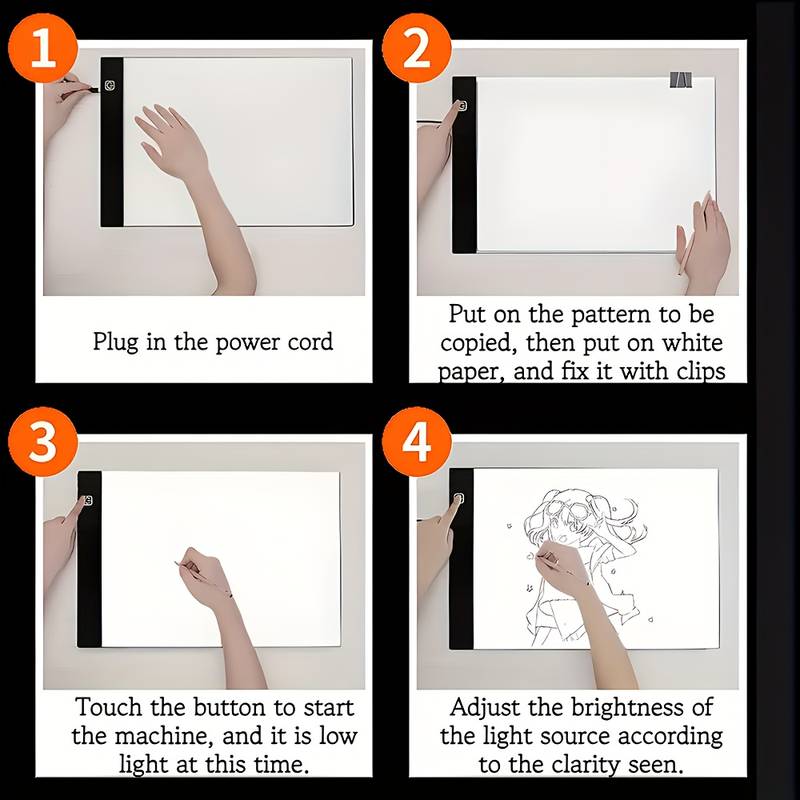 1

Plug in the power cord

2

Put on the pattern to be copied, then put on white paper, and fix it with clips

3

Touch the button to start the machine, and it is low light at this time.

4

Adjust the brightness of the light source according to the clarity seen.